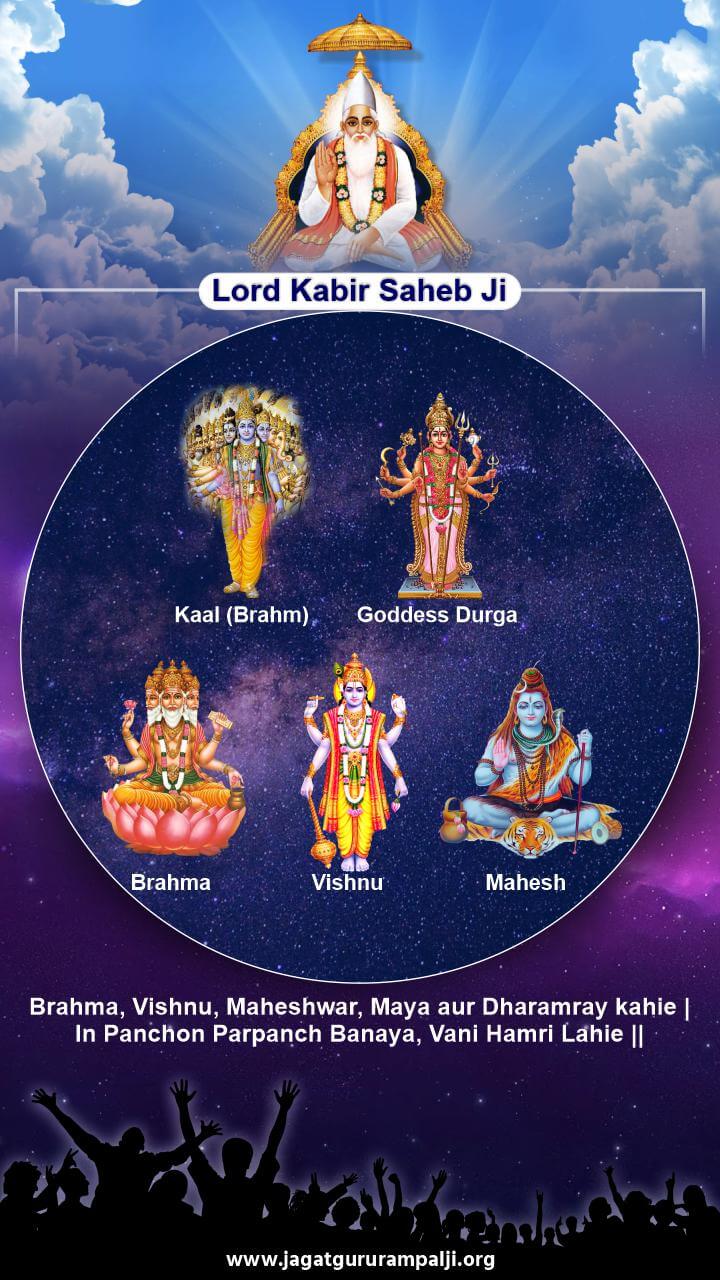 Lord Kabir Saheb Ji

Kaal (Brahm)

Goddess Durga

Brahma

Vishnu

Mahesh

Brahma, Vishnu, Maheshwar, Maya aur Dharamray kahie |
In Panchon Parpanch Banaya, Vani Hamri Lahie ||

www.jagatgururampalji.org